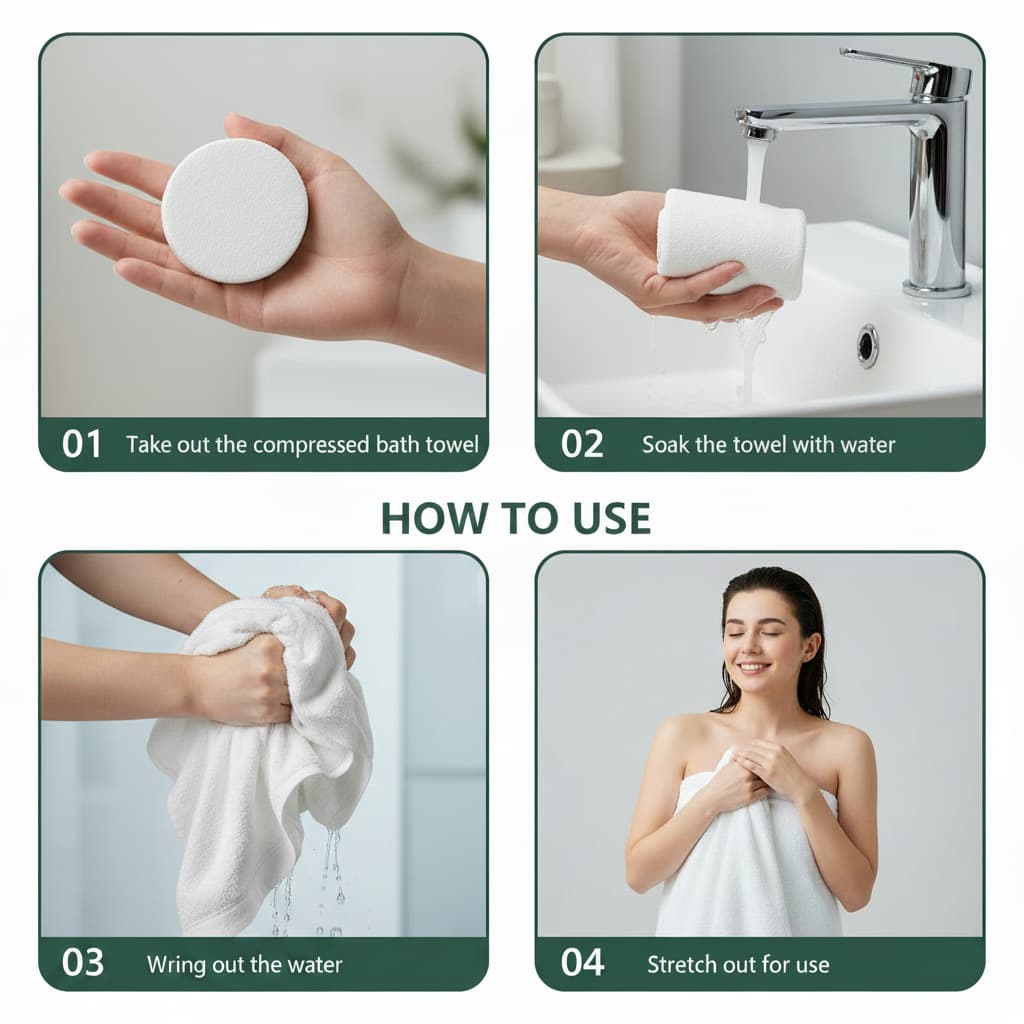 01 Take out the compressed bath towel

02 Soak the towel with water

HOW TO USE

03 Wring out the water

04 Stretch out for use