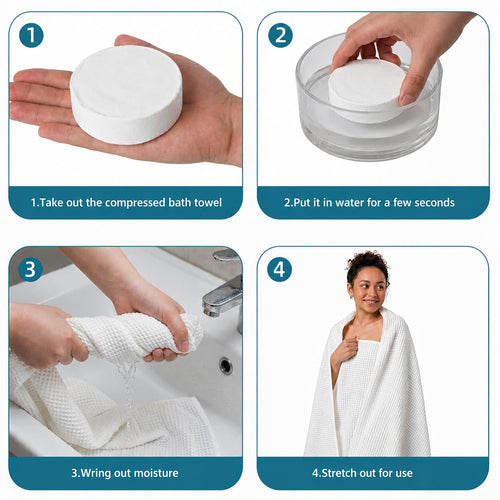 1

1.Take out the compressed bath towel

2

2.Put it in water for a few seconds

3

3.Wring out moisture

4

4.Stretch out for use